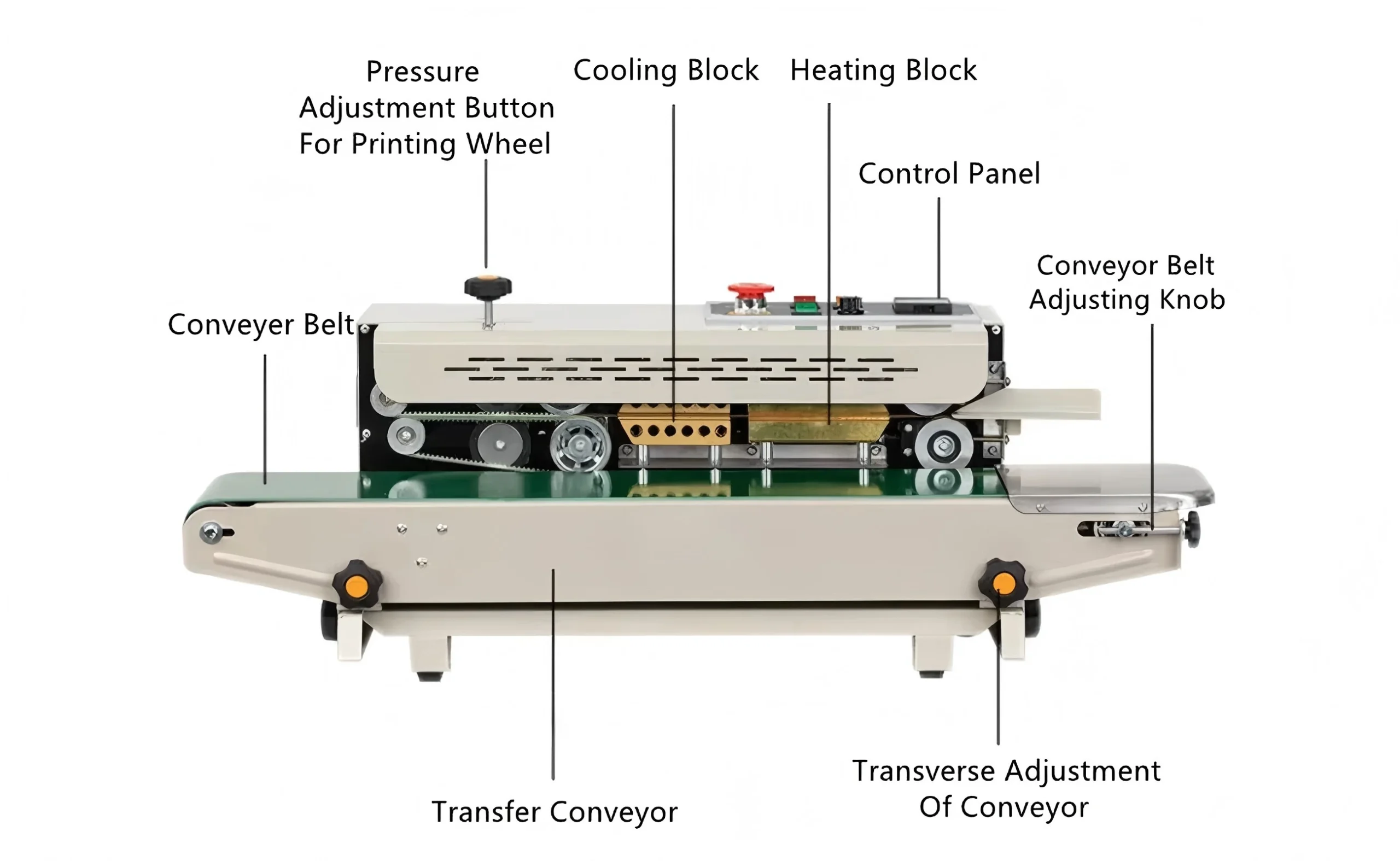 Pressure Adjustment Button For Printing Wheel

Cooling Block

Heating Block

Control Panel

Conveyor Belt Adjusting Knob

Conveyer Belt

Transfer Conveyor

Transverse Adjustment Of Conveyor